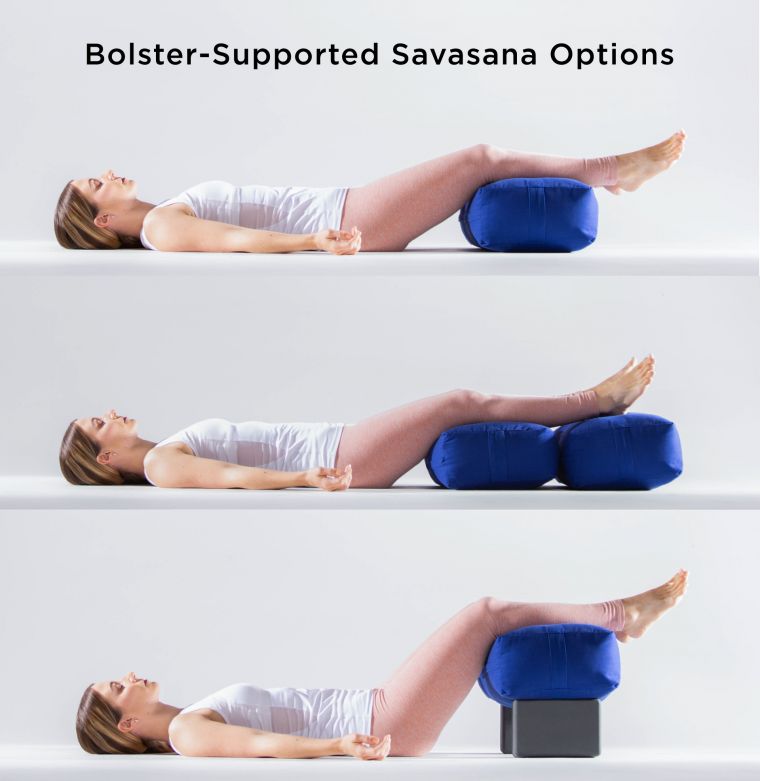 Bolster-Supported Savasana Options