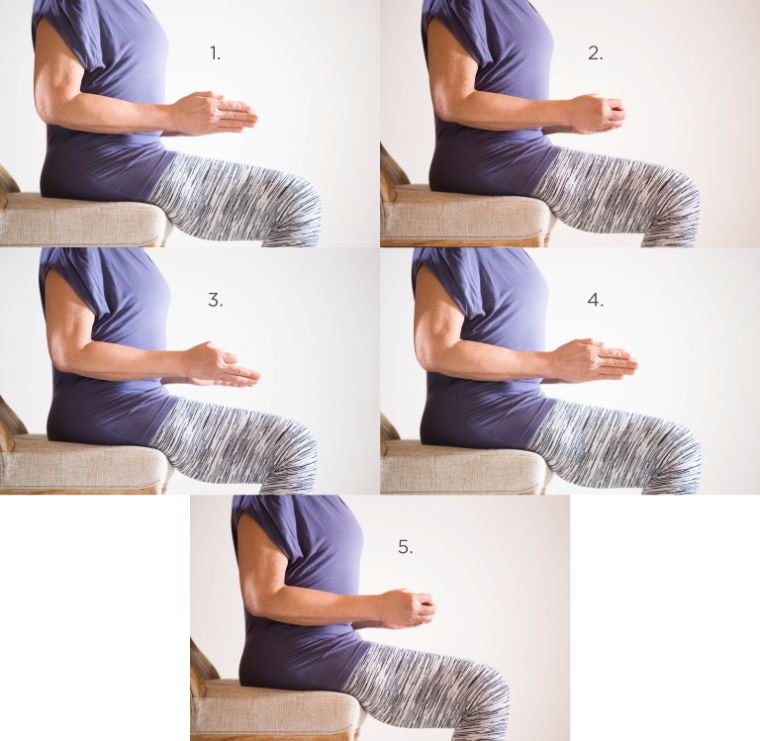 1.

2.

3.

4.

5.