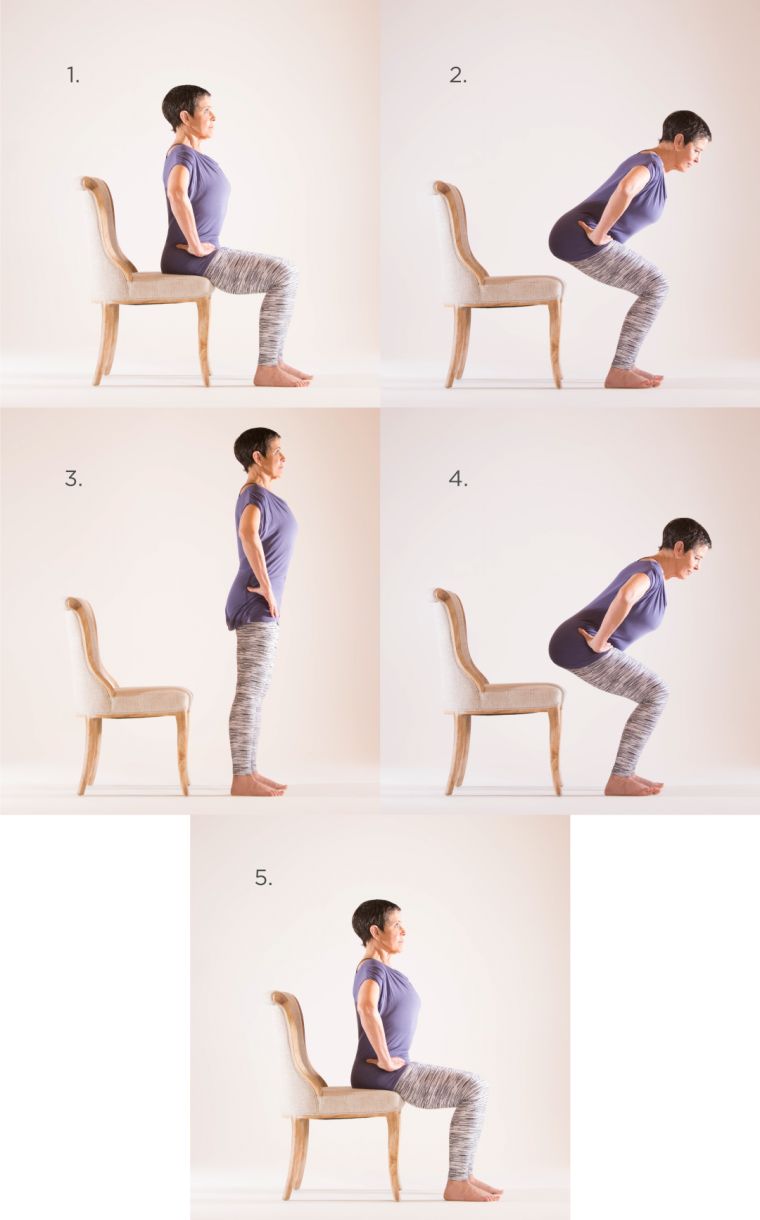 1.

2.

3.

4.

5.