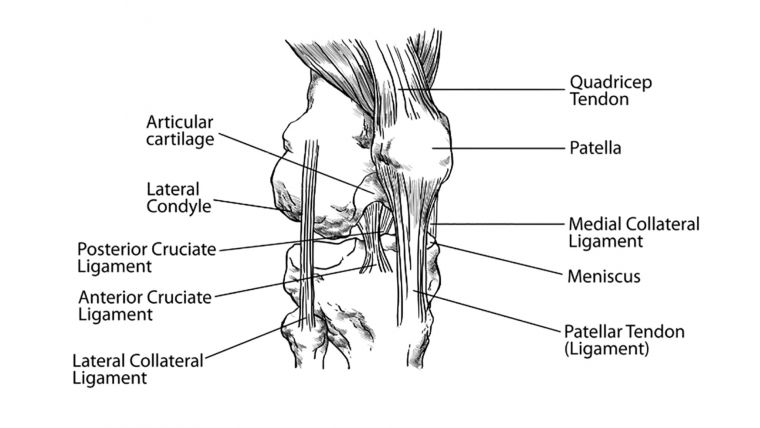 Articular cartilage

Lateral Condyle

Posterior Cruciate Ligament

Anterior Cruciate Ligament

Lateral Collateral Ligament

Quadricep Tendon

Patella

Medial Collateral Ligament

Meniscus

Patellar Tendon (Ligament)