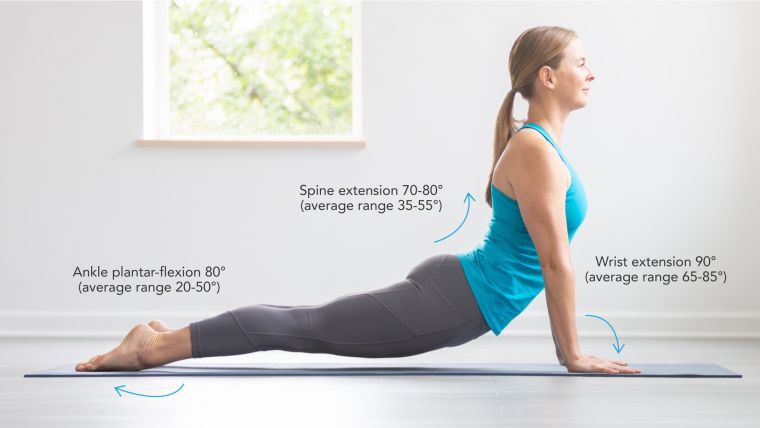 Spine extension 70-80°
(average range 35-55°)

Ankle plantar-flexion 80°
(average range 20-50°)

Wrist extension 90°
(average range 65-85°)