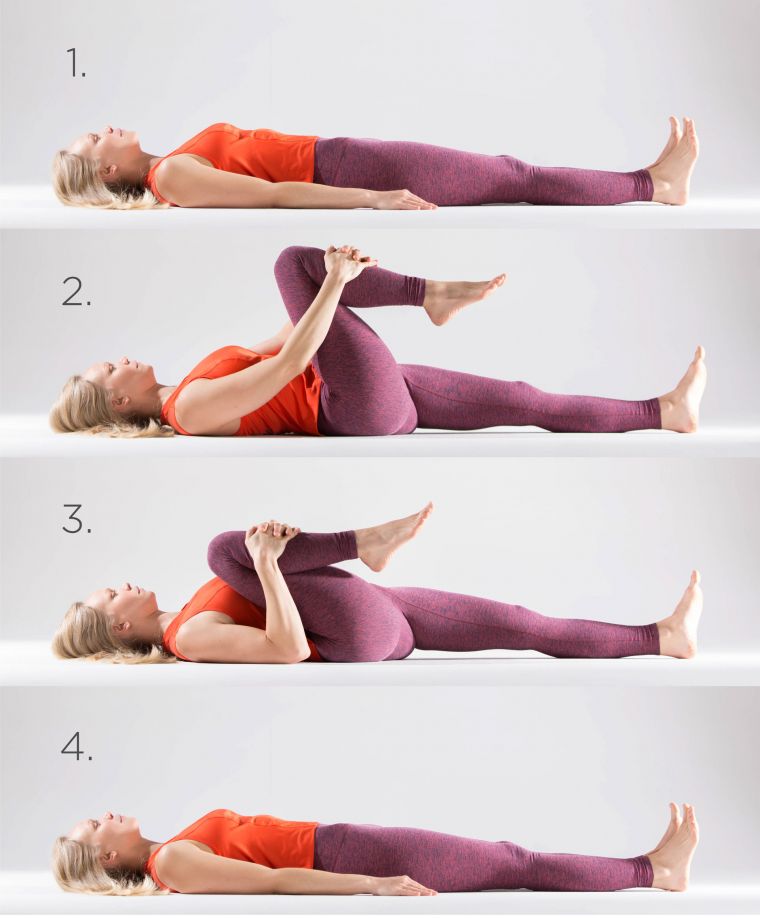 1.

2.

3.

4.