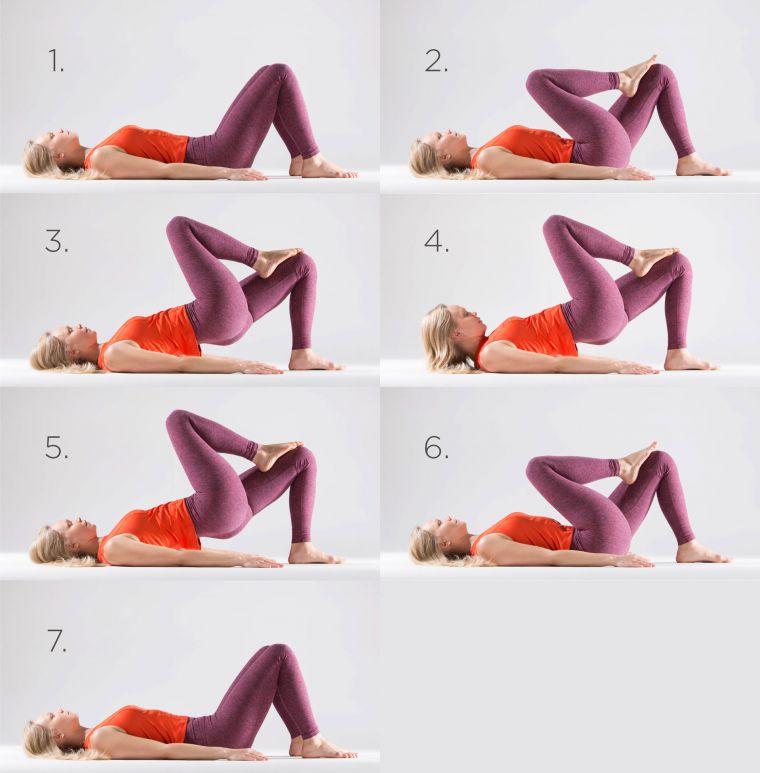 1.

2.

3.

4.

5.

6.

7.