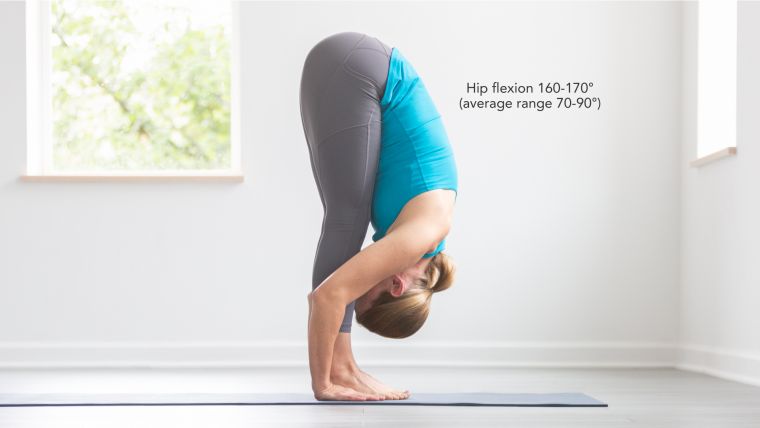 Hip flexion 160-170°
(average range 70-90°)