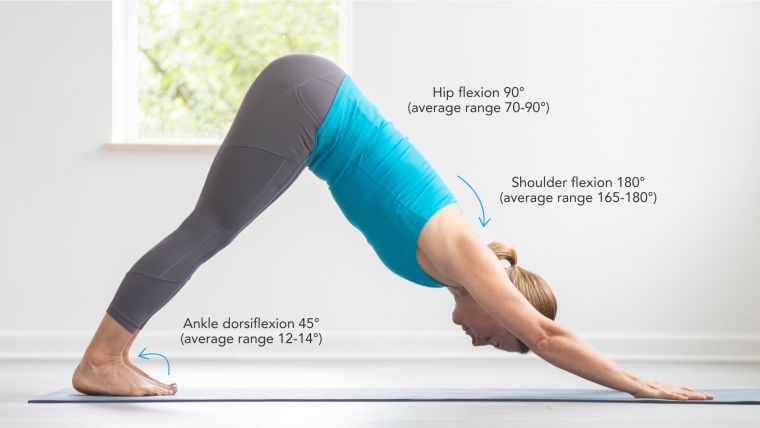 Hip flexion 90°
(average range 70-90°)

Shoulder flexion 180°
(average range 165-180°)

Ankle dorsiflexion 45°
(average range 12-14°)