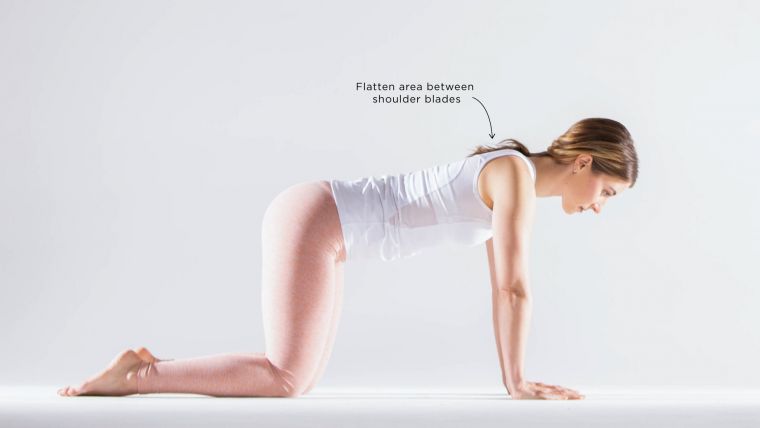 Flatten area between shoulder blades