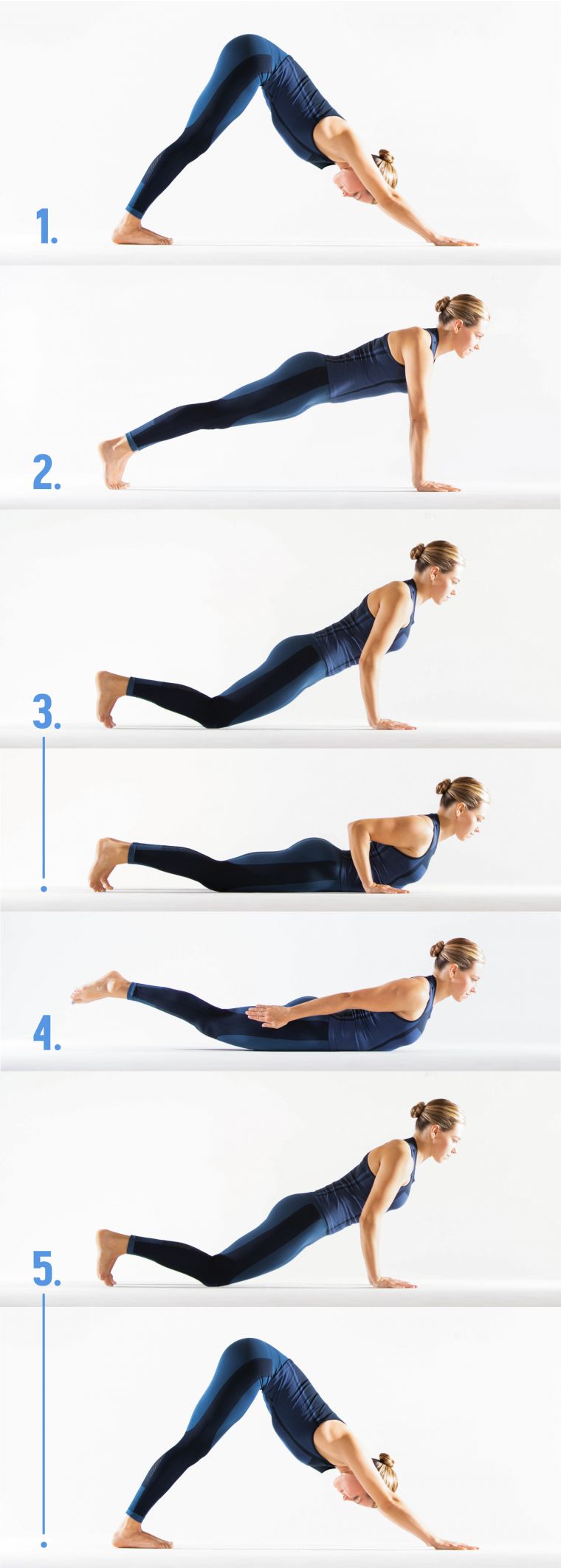 1.

2.

3.

4.

5.