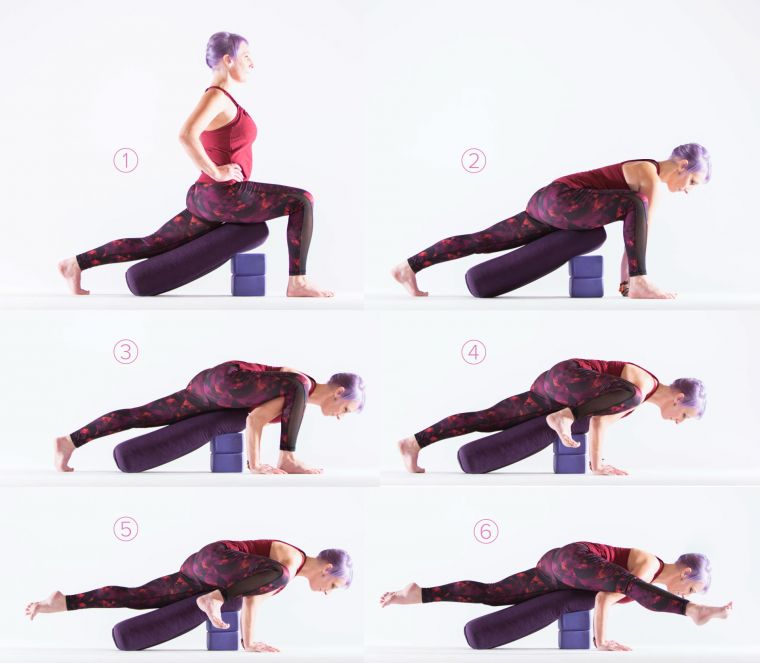 1
2
3
4
5
6