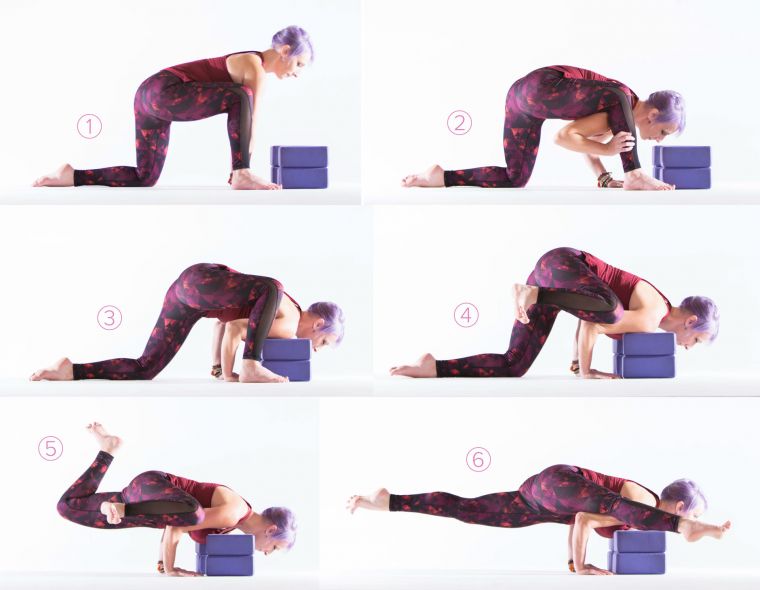 1

2

3

4

5

6