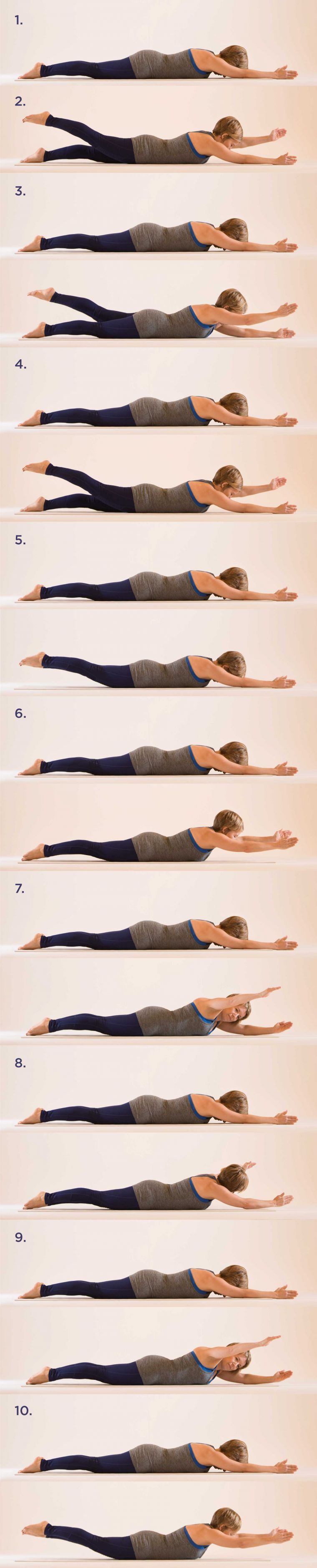 1.

2.

3.

4.

5.

6.

7.

8.

9.

10.