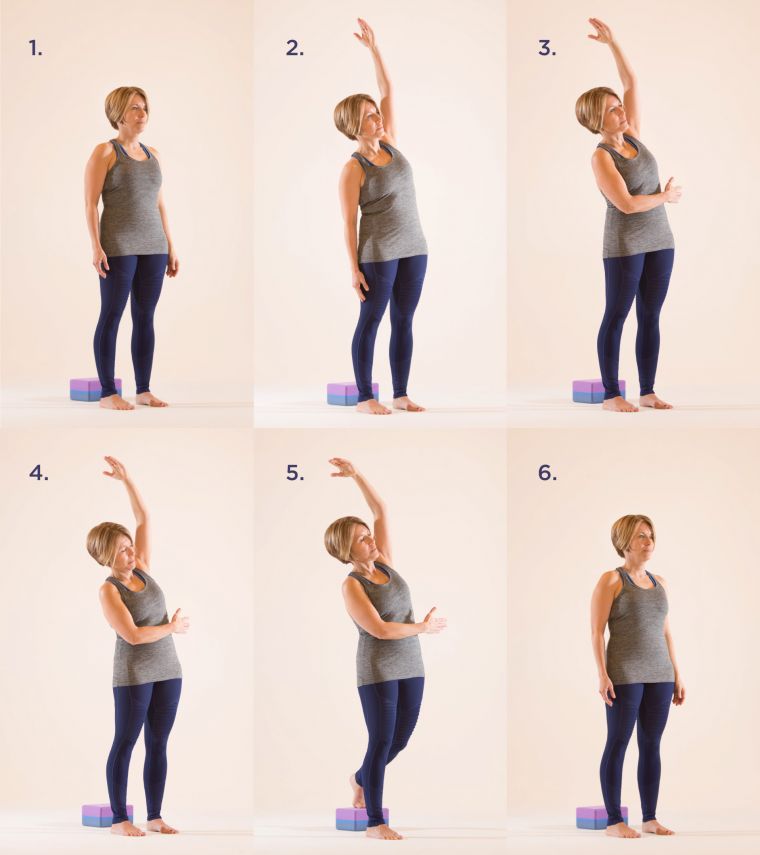 1.

2.

3.

4.

5.

6.