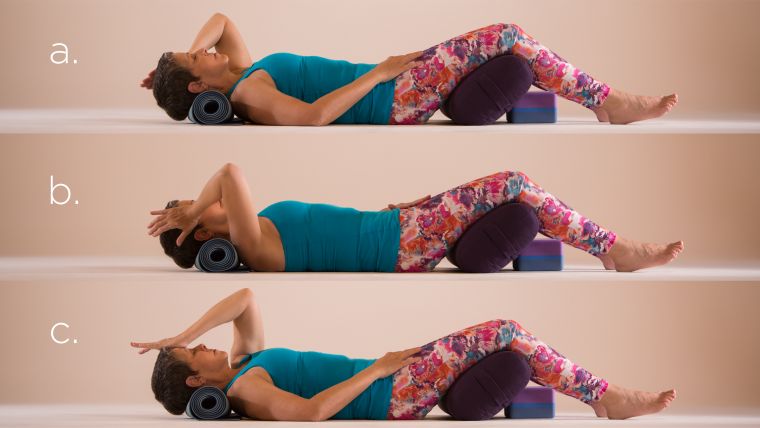 a.

b.

c.