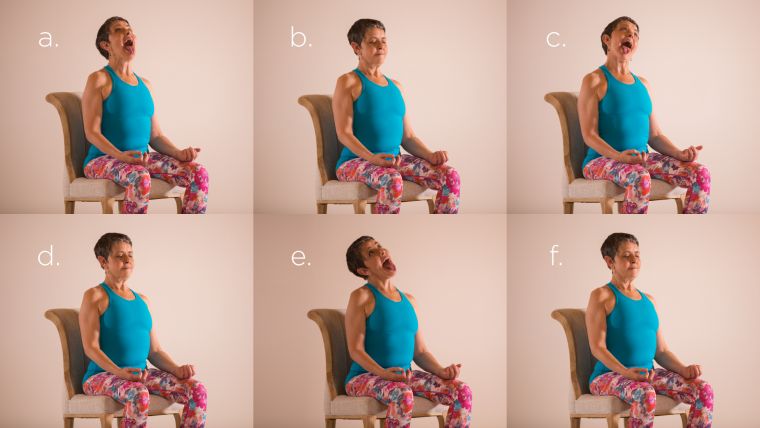 a.

b.

c.

d.

e.

f.