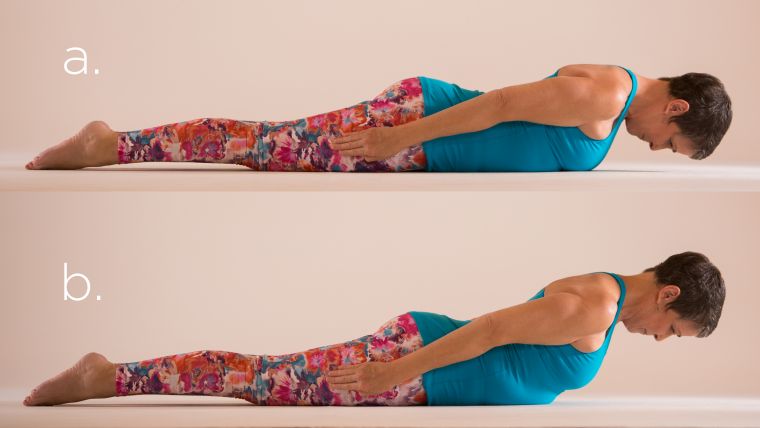 a.

b.