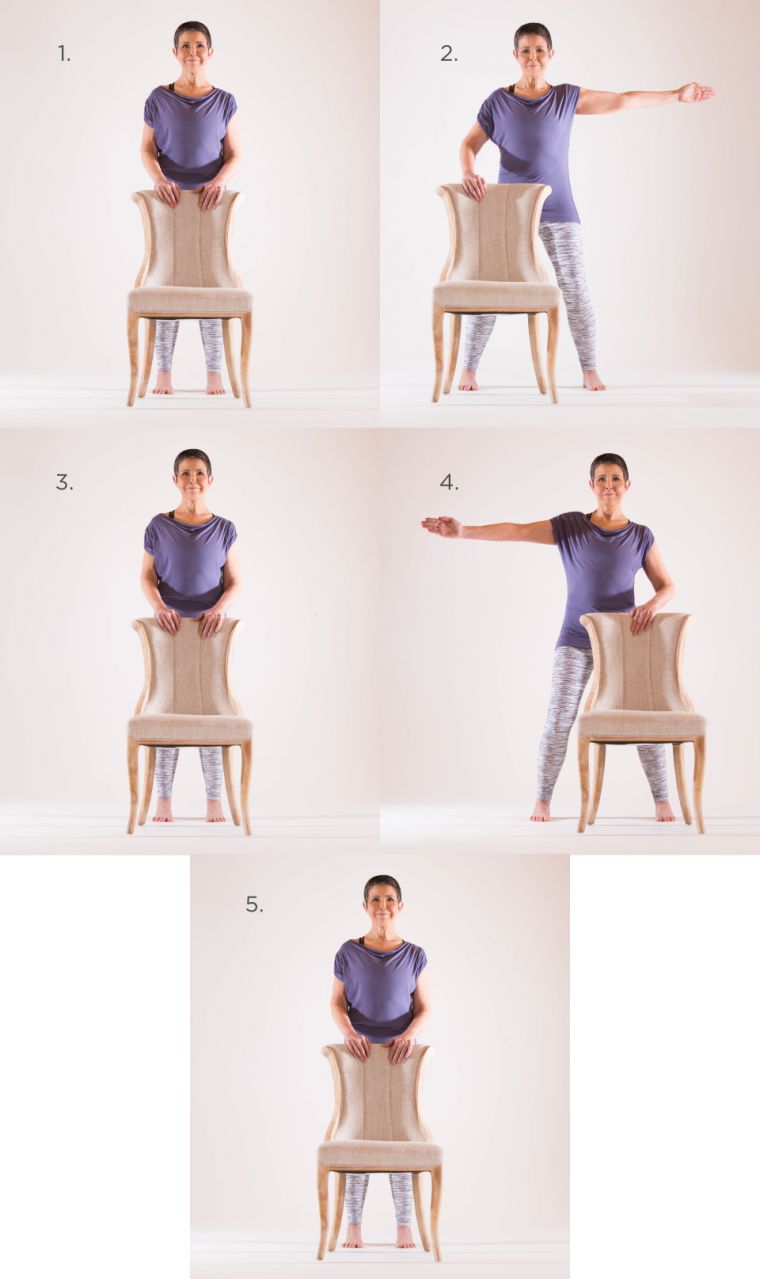 1.

2.

3.

4.

5.