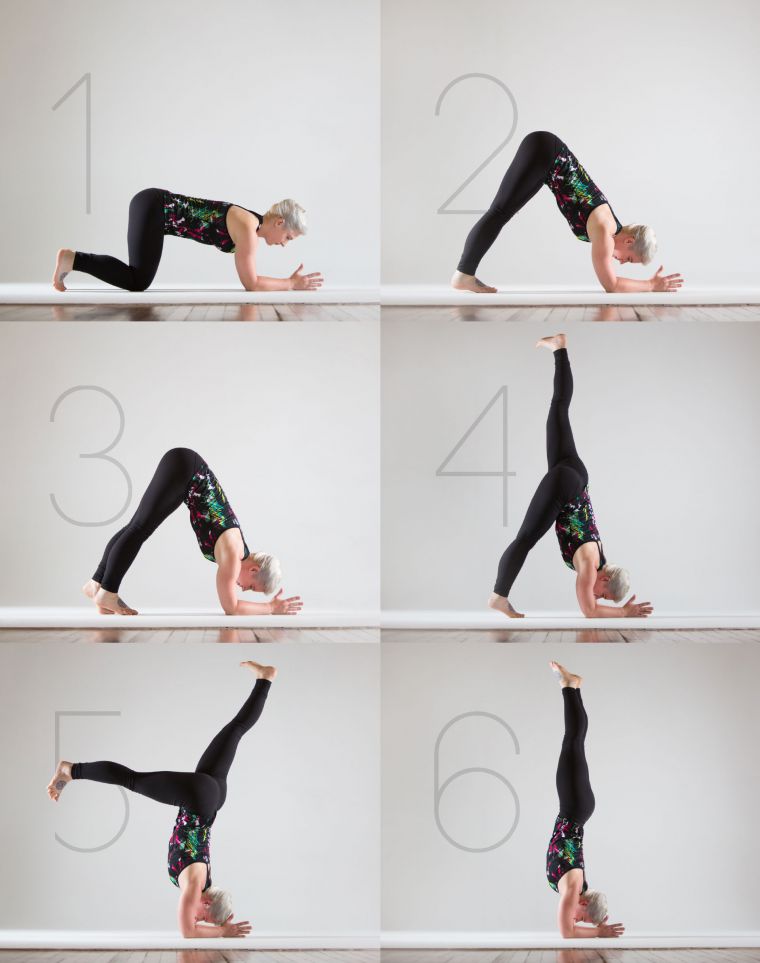 1
2
3
4
5
6