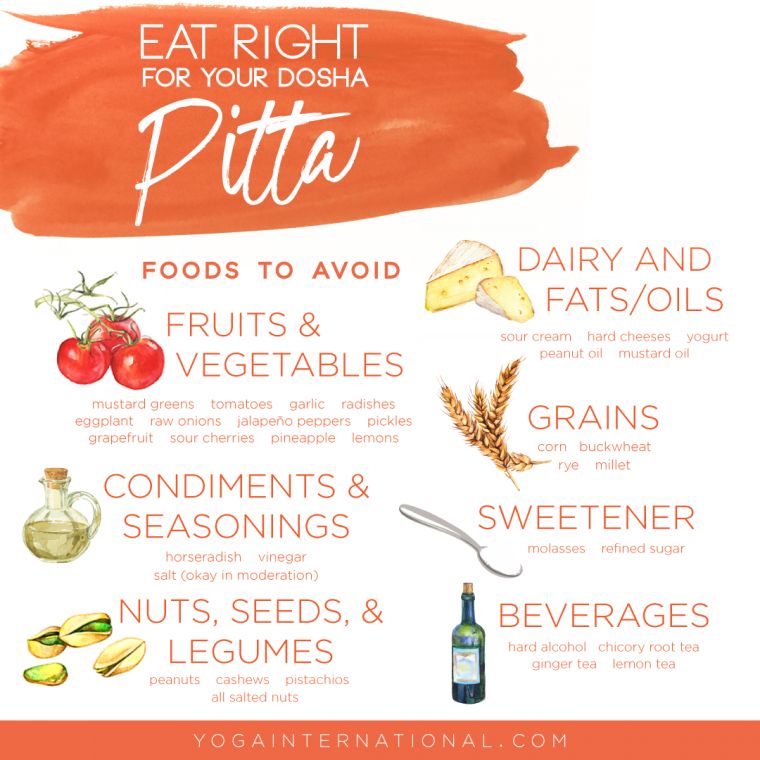 EAT RIGHT
FOR YOUR DOSHA
Pitta

FOODS TO AVOID

FRUITS & VEGETABLES
mustard greens tomatoes garlic radishes eggplant raw onions jalapeño peppers pickles grapefruit sour cherries pineapple lemons

CONDIMENTS & SEASONINGS
horseradish vinegar
salt (okay in moderation)

NUTS, SEEDS, & LEGUMES
peanuts cashews pistachios
all salted nuts

DAIRY AND FATS/OILS
sour cream hard cheeses yogurt
peanut oil mustard oil

GRAINS
corn buckwheat
rye millet

SWEETENER
molasses refined sugar

BEVERAGES
hard alcohol chicory root tea
ginger tea lemon tea

YOGAINTERNATIONAL.COM