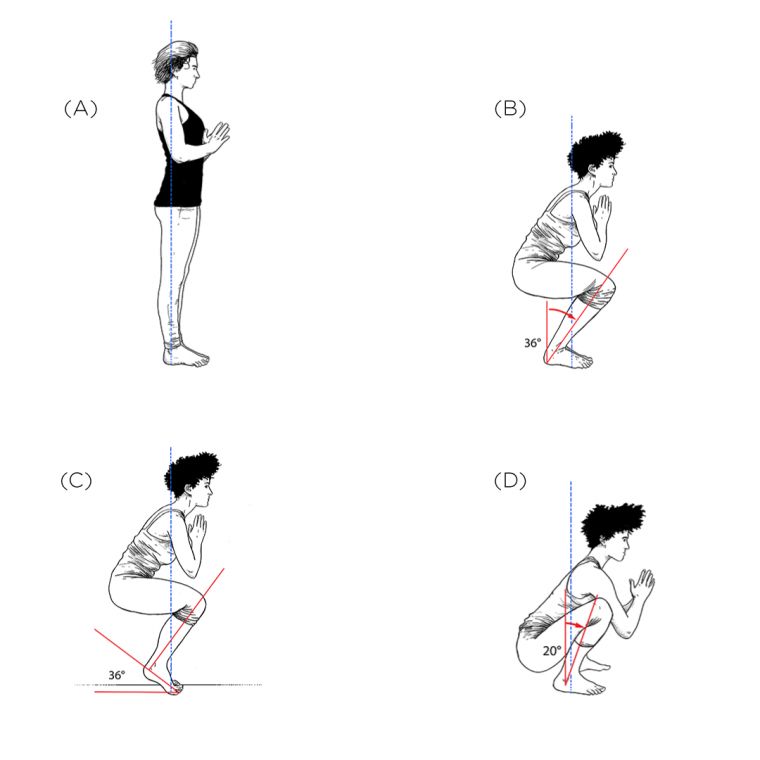 (A)

(B)

36°

(C)

36°

(D)

20°