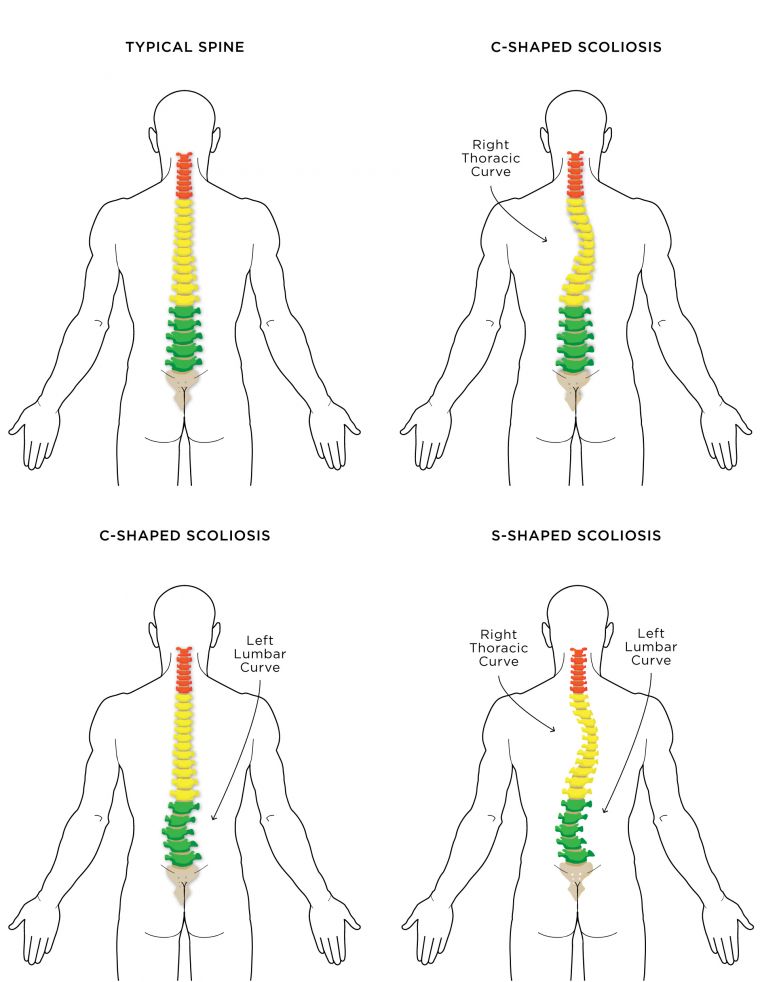 TYPICAL SPINE

C-SHAPED SCOLIOSIS

Right Thoracic Curve

C-SHAPED SCOLIOSIS

Left Lumbar Curve

S-SHAPED SCOLIOSIS

Right Thoracic Curve

Left Lumbar Curve