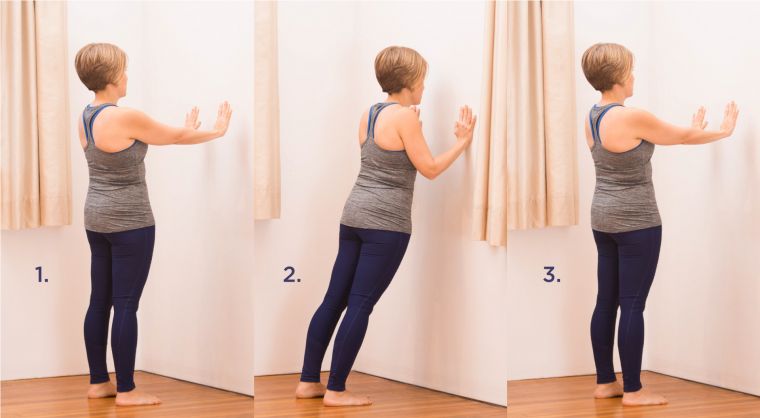 1.

2.

3.