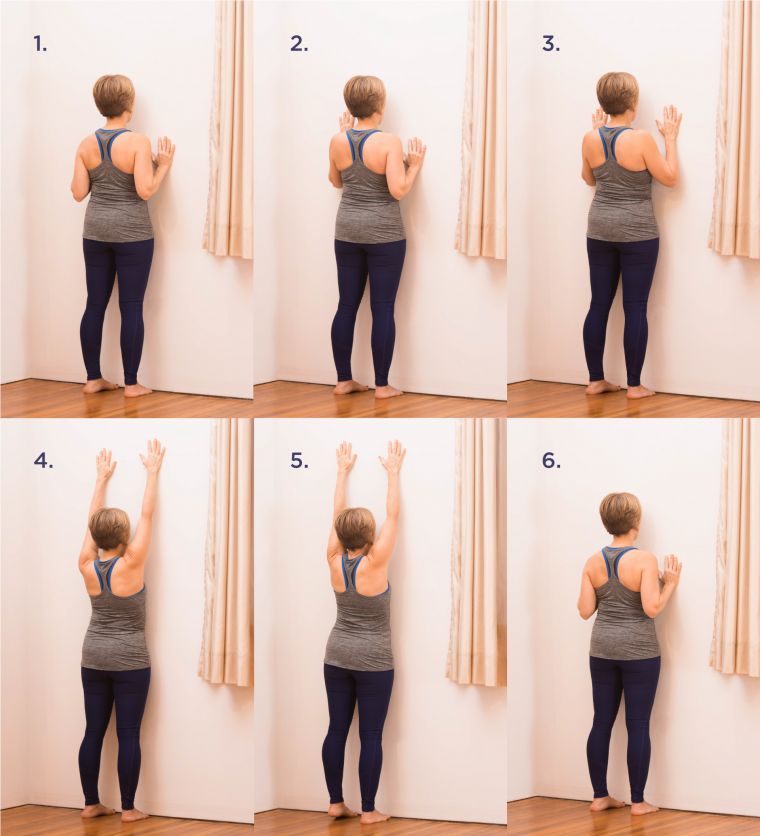 1.

2.

3.

4.

5.

6.